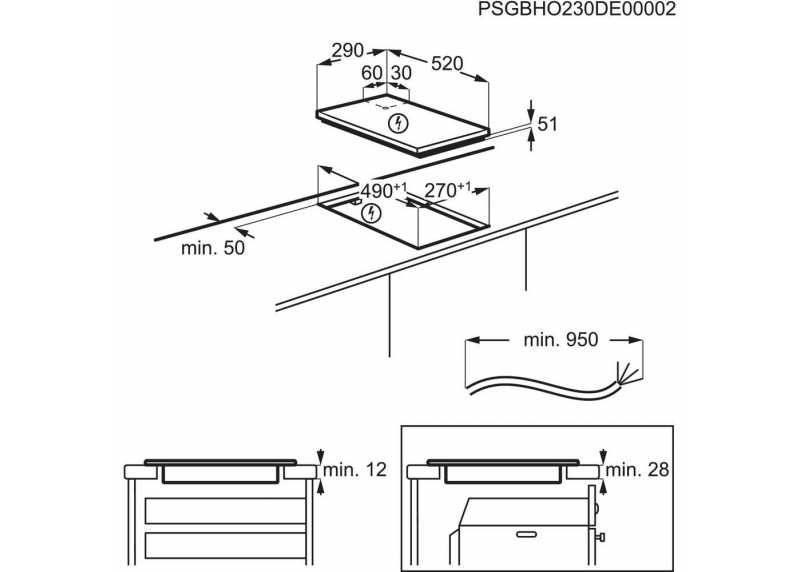 PSGBHO230DE00002

290
520
60 30
51
$490^{+1}$
$270^{+1}$
min. 50
min. 950
min. 12
min. 28